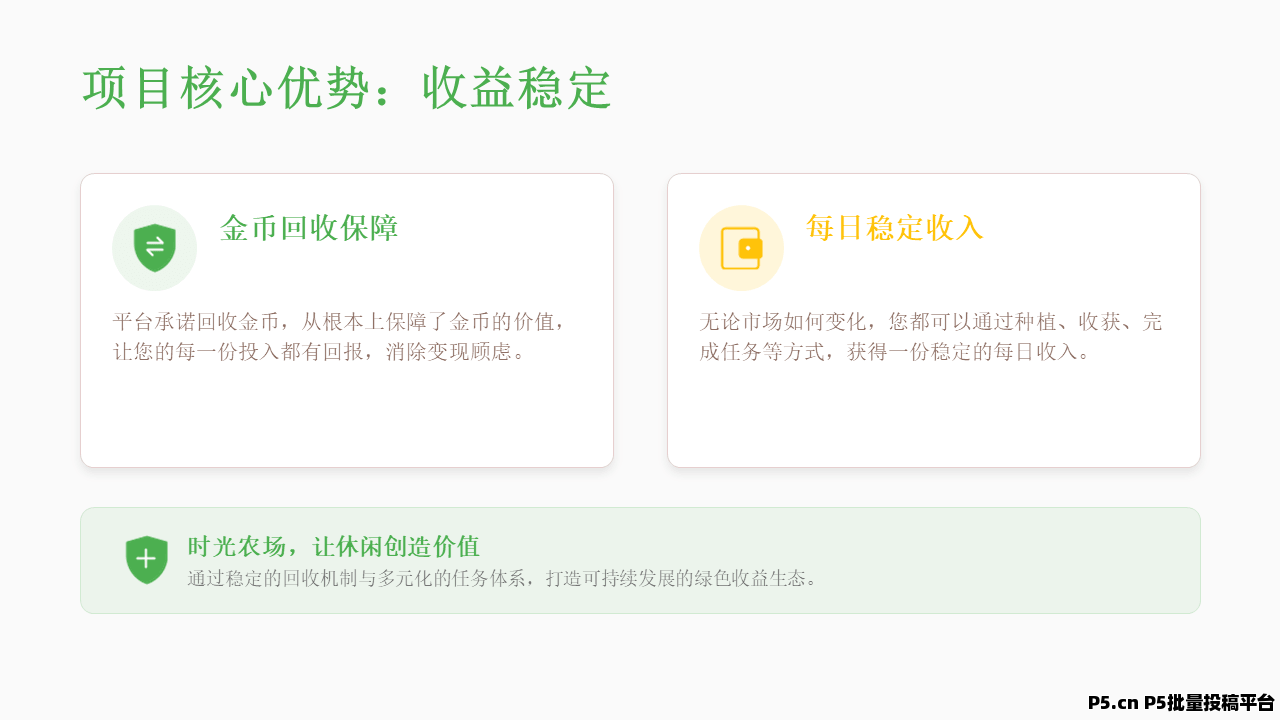 项目核心优势：收益稳定

金币回收保障

平台承诺回收金币，从根本上保障了金币的价值，让您的每一份投入都有回报，消除变现顾虑。

每日稳定收入

无论市场如何变化，您都可以通过种植、收获、完成任务等方式，获得一份稳定的每日收入。

时光农场，让休闲创造价值

通过稳定的回收机制与多元化的任务体系，打造可持续发展的绿色收益生态。

P5.cn P5批量投稿平台