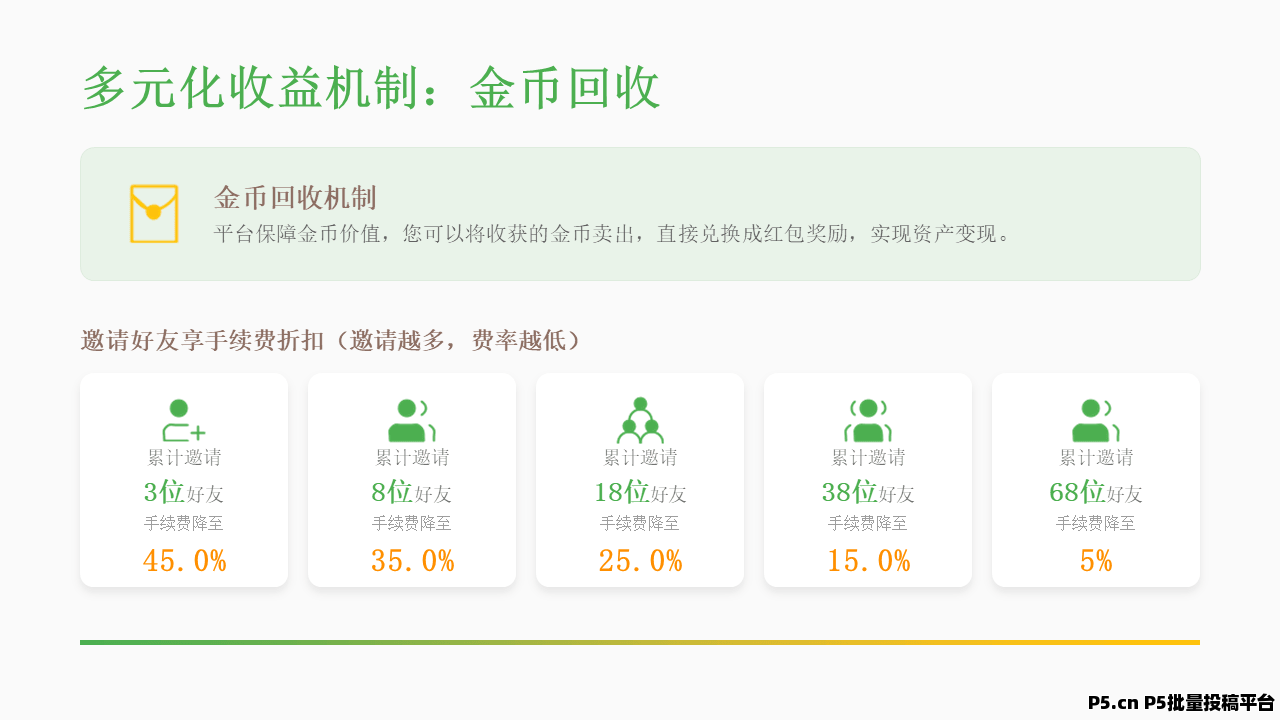 多元化收益机制：金币回收

金币回收机制

平台保障金币价值，您可以将收获的金币卖出，直接兑换成红包奖励，实现资产变现。

邀请好友享手续费折扣（邀请越多，费率越低）

累计邀请
3位好友
手续费降至
45.0%

累计邀请
8位好友
手续费降至
35.0%

累计邀请
18位好友
手续费降至
25.0%

累计邀请
38位好友
手续费降至
15.0%

累计邀请
68位好友
手续费降至
5%

P5.cn P5批量投稿平台