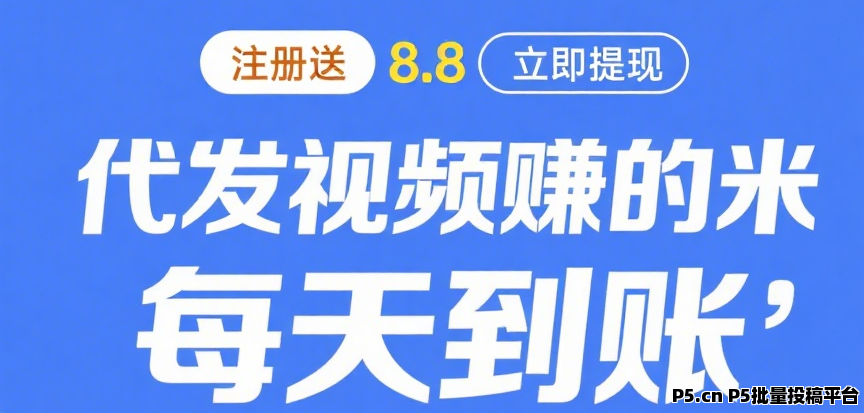 注册送 8.8 立即提现

代发视频赚的米
每天到账’

P5.cn P5批量投稿平台